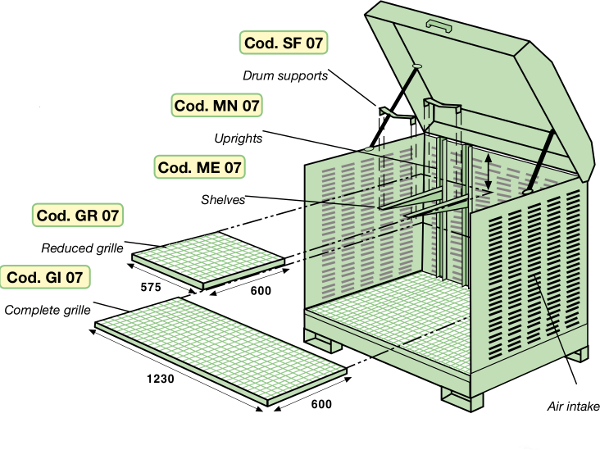 Cod. SF 07
Drum supports

Cod. MN 07
Uprights

Cod. ME 07
Shelves

Cod. GR 07
Reduced grille
575
600

Cod. GI 07
Complete grille
1230
600

Air intake