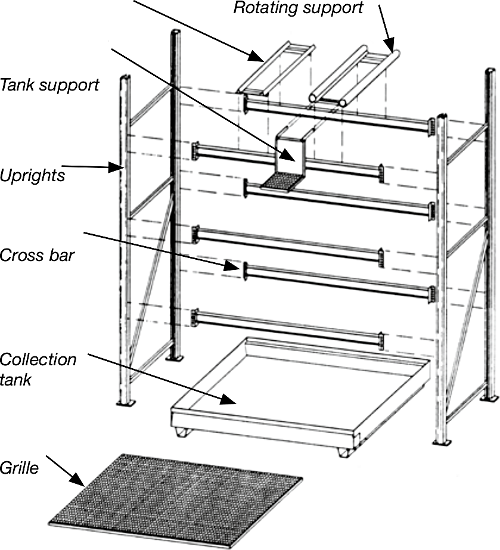 Rotating support

Tank support

Uprights

Cross bar

Collection tank

Grille